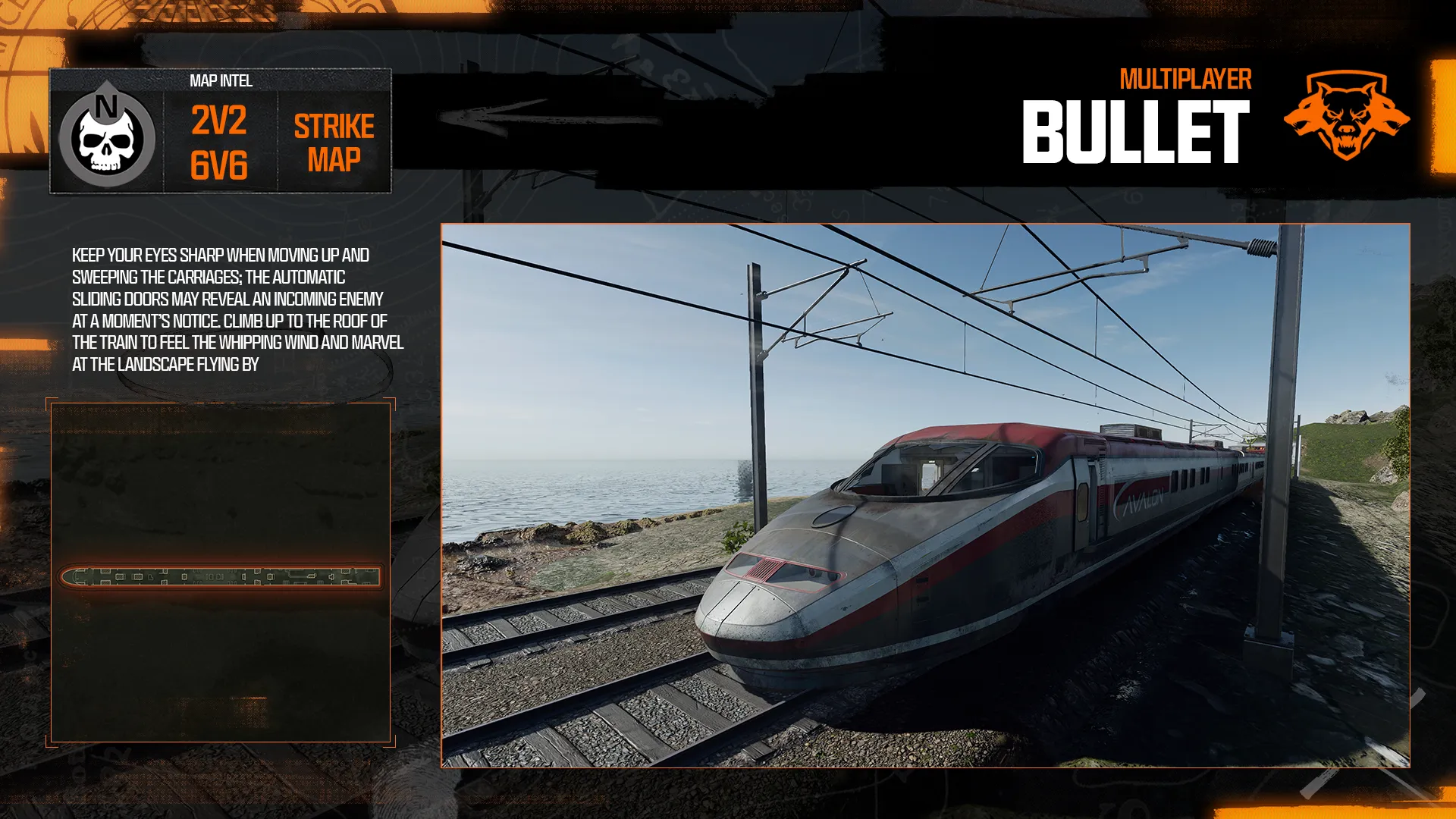 MAP INTEL

N

2V2
6V6

STRIKE MAP

MULTIPLAYER
BULLET

KEEP YOUR EYES SHARP WHEN MOVING UP AND SWEEPING THE CARRIAGES; THE AUTOMATIC SLIDING DOORS MAY REVEAL AN INCOMING ENEMY AT A MOMENT'S NOTICE. CLIMB UP TO THE ROOF OF THE TRAIN TO FEEL THE WHIPPING WIND AND MARVEL AT THE LANDSCAPE FLYING BY

AVALON